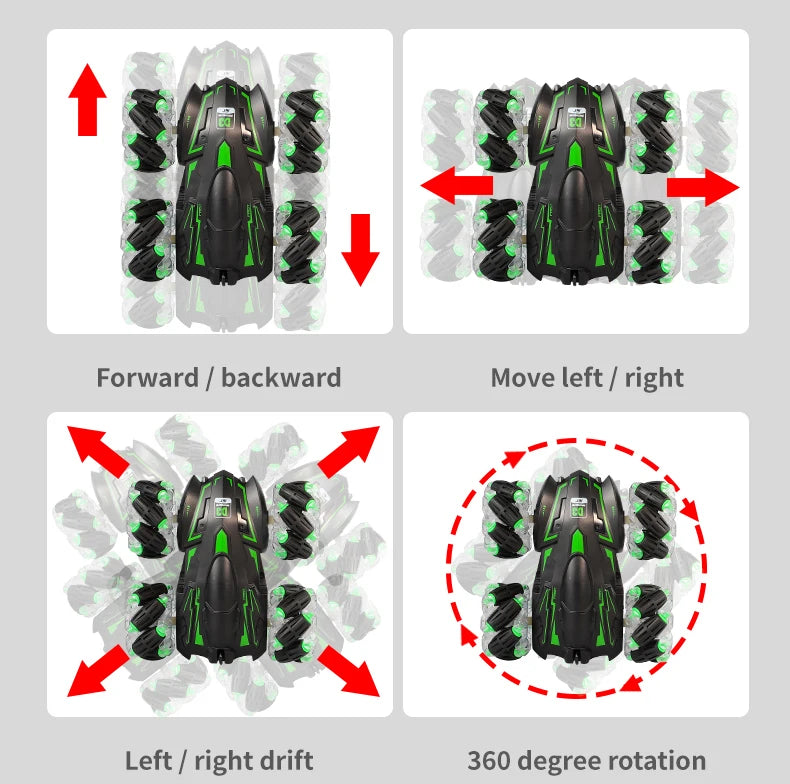 Forward / backward

Move left / right

Left / right drift

360 degree rotation