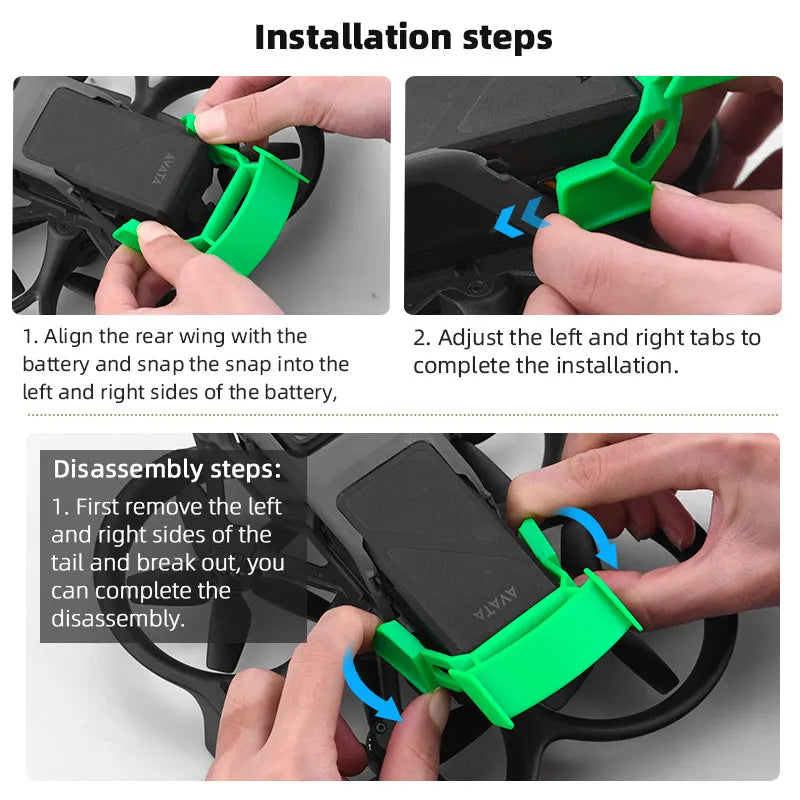 Installation steps

AVATA

1. Align the rear wing with the battery and snap the snap into the left and right sides of the battery,

2. Adjust the left and right tabs to complete the installation.

Disassembly steps:

1. First remove the left and right sides of the tail and break out, you can complete the disassembly.

AVATA