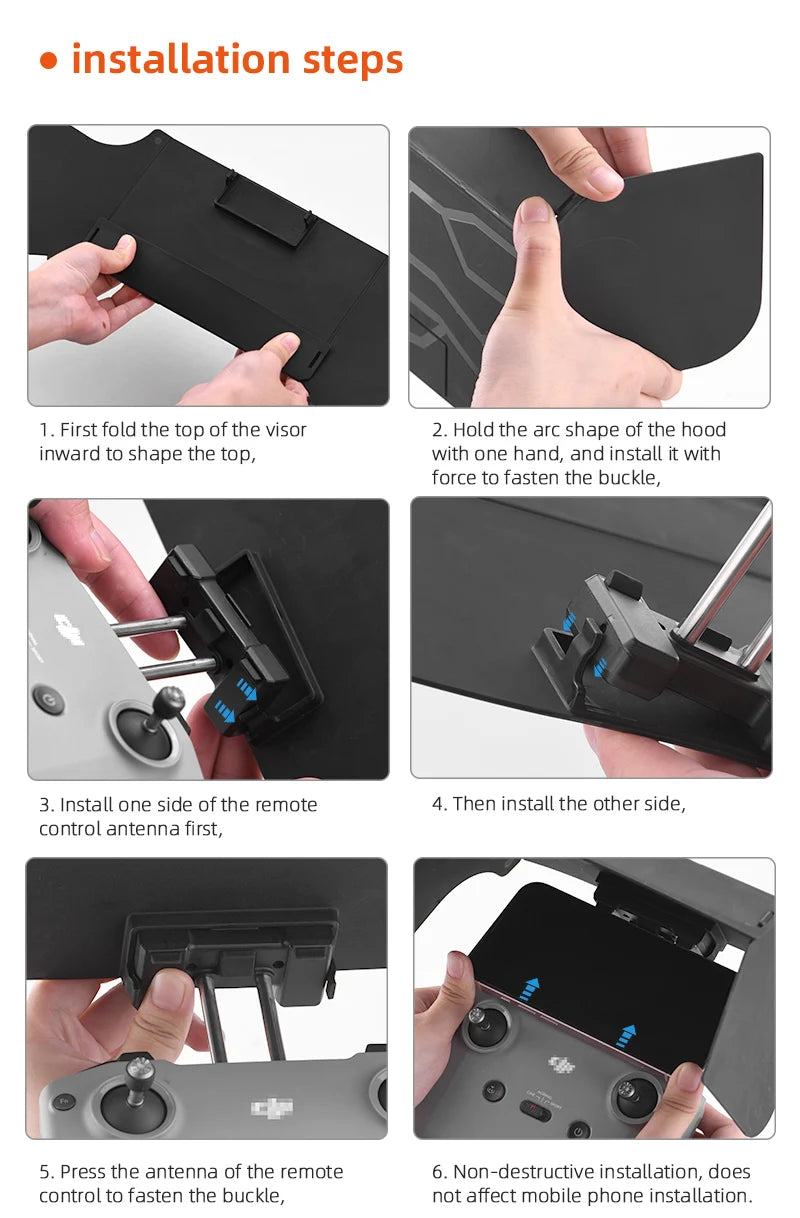 • installation steps

1. First fold the top of the visor inward to shape the top,

2. Hold the arc shape of the hood with one hand, and install it with force to fasten the buckle,

3. Install one side of the remote control antenna first,

4. Then install the other side,

5. Press the antenna of the remote control to fasten the buckle,

6. Non-destructive installation, does not affect mobile phone installation.