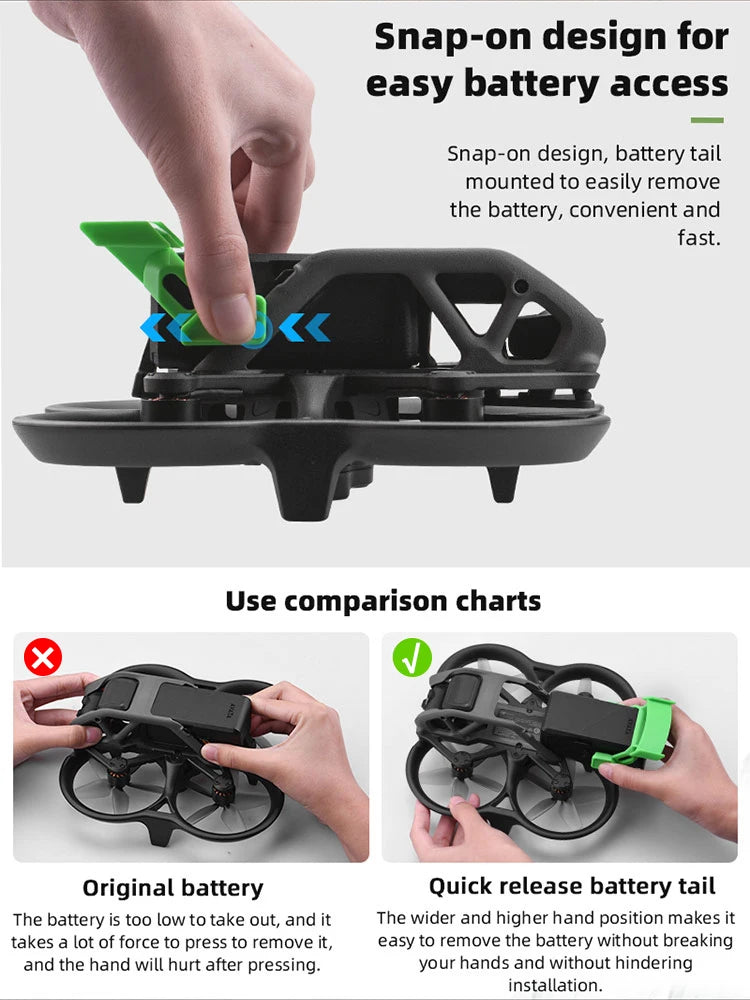 Snap-on design for easy battery access

Snap-on design, battery tail mounted to easily remove the battery, convenient and fast.

Use comparison charts

Original battery

The battery is too low to take out, and it takes a lot of force to press to remove it, and the hand will hurt after pressing.

Quick release battery tail

The wider and higher hand position makes it easy to remove the battery without breaking your hands and without hindering installation.