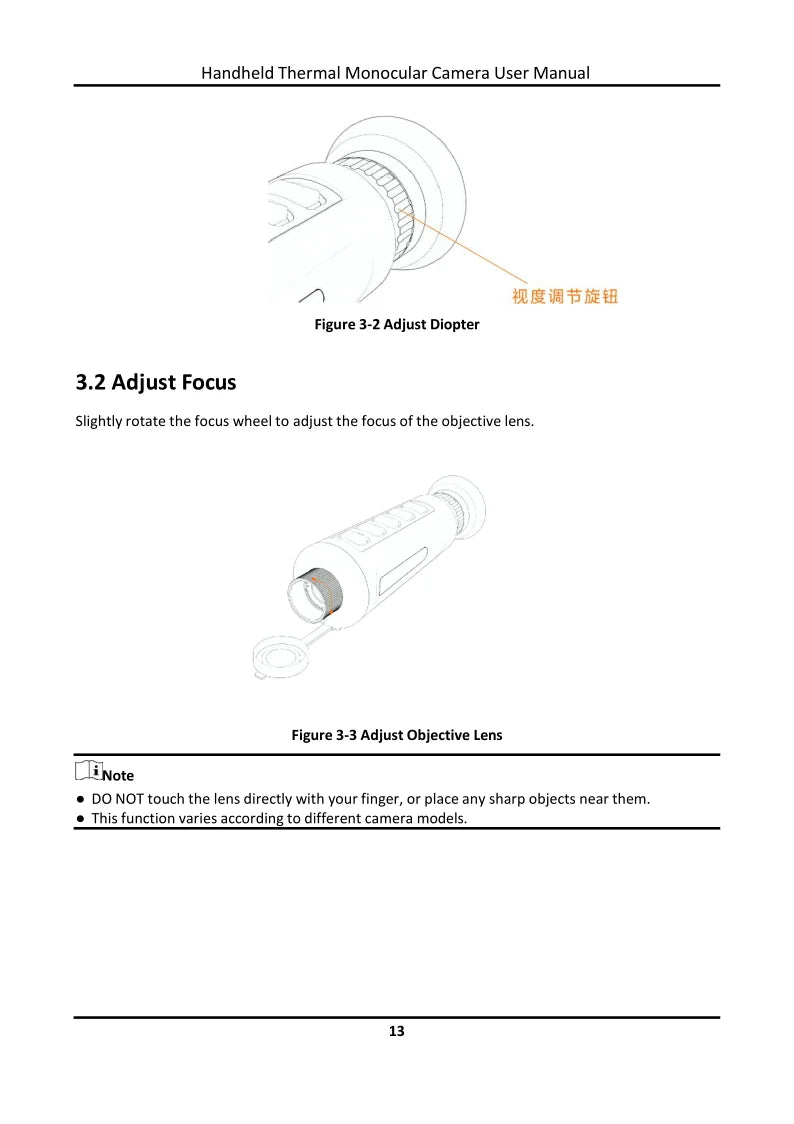 Handheld Thermal Monocular Camera User Manual

视度调节旋钮

Figure 3-2 Adjust Diopter

3.2 Adjust Focus

Slightly rotate the focus wheel to adjust the focus of the objective lens.

Figure 3-3 Adjust Objective Lens

Note

● DO NOT touch the lens directly with your finger, or place any sharp objects near them.
● This function varies according to different camera models.

13