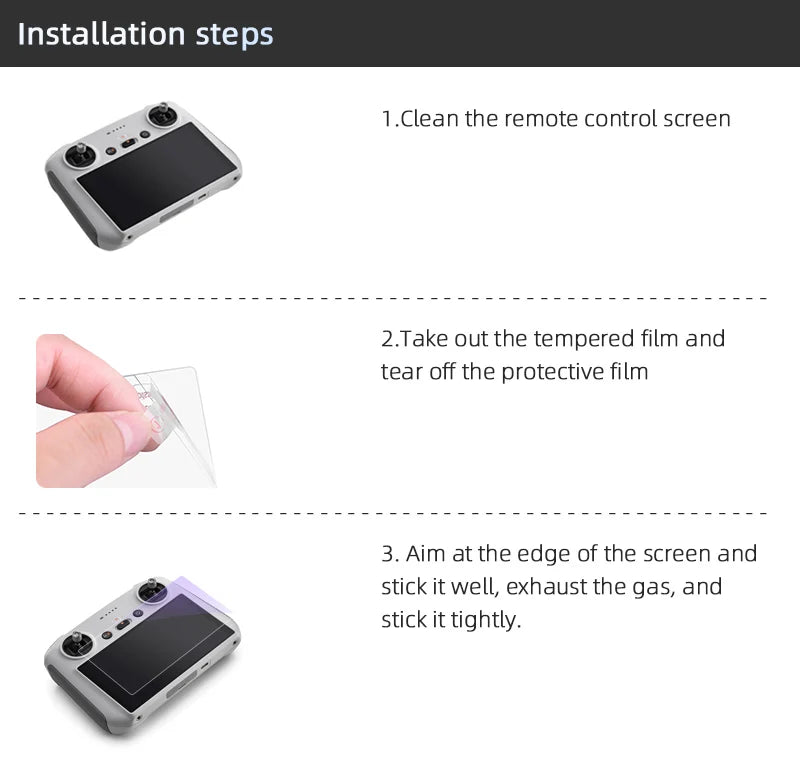 Installation steps

1.Clean the remote control screen

2.Take out the tempered film and tear off the protective film

3. Aim at the edge of the screen and stick it well, exhaust the gas, and stick it tightly.