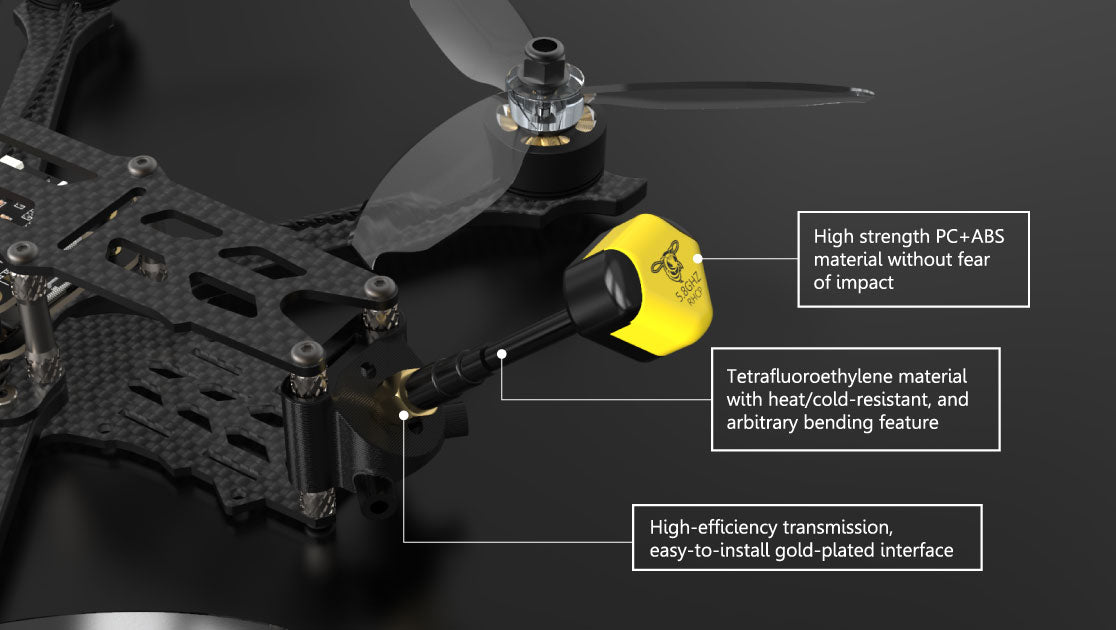 5.8GHZ
RHCP

High strength PC+ABS material without fear of impact

Tetrafluoroethylene material with heat/cold-resistant, and arbitrary bending feature

High-efficiency transmission, easy-to-install gold-plated interface