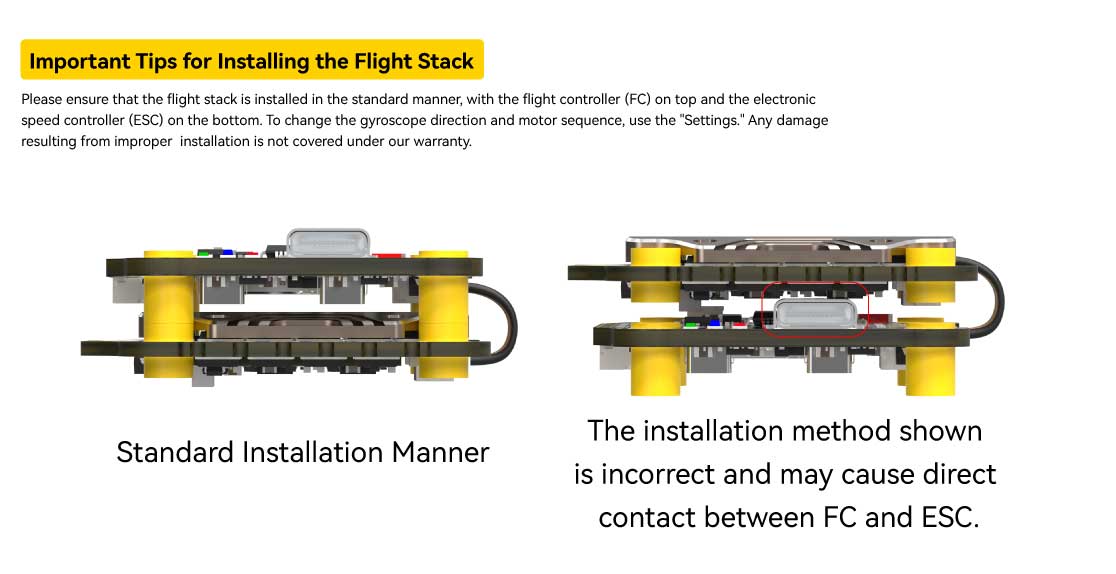 Important Tips for Installing the Flight Stack

Please ensure that the flight stack is installed in the standard manner, with the flight controller (FC) on top and the electronic speed controller (ESC) on the bottom. To change the gyroscope direction and motor sequence, use the "Settings." Any damage resulting from improper  installation is not covered under our warranty.

Standard Installation Manner

The installation method shown is incorrect and may cause direct contact between FC and ESC.