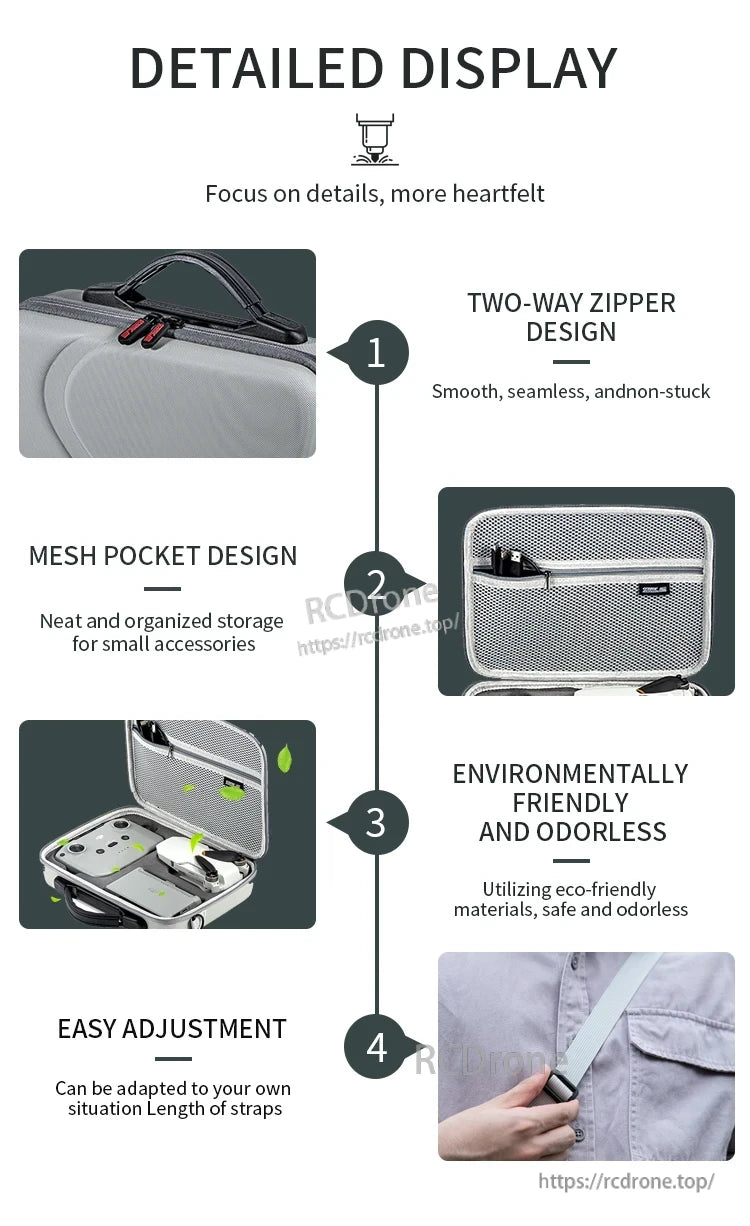 DETAILED DISPLAY

Focus on details, more heartfelt

1

TWO-WAY ZIPPER DESIGN

Smooth, seamless, andnon-stuck

MESH POCKET DESIGN

Neat and organized storage for small accessories

2

RCDrone
https://rcdrone.top/

3

ENVIRONMENTALLY FRIENDLY AND ODORLESS

Utilizing eco-friendly materials, safe and odorless

EASY ADJUSTMENT

Can be adapted to your own situation Length of straps

4

RCDrone

https://rcdrone.top/