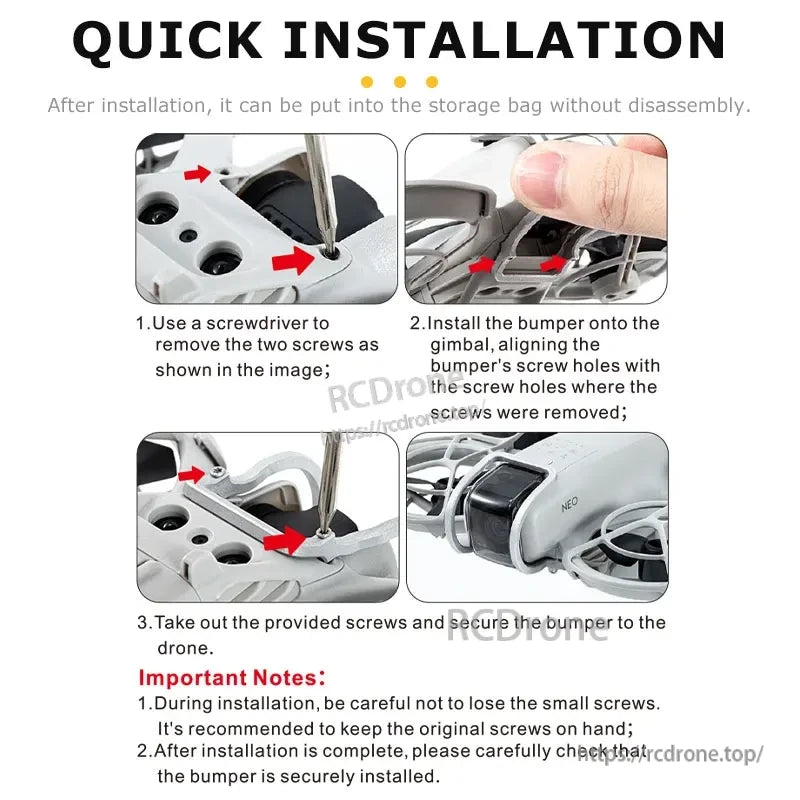 QUICK INSTALLATION

After installation, it can be put into the storage bag without disassembly.

1.Use a screwdriver to remove the two screws as shown in the image;

2.Install the bumper onto the gimbal, aligning the bumper's screw holes with the screw holes where the screws were removed;

RCDrone
https://rcdrone.top/

NEO

3.Take out the provided screws and secure the bumper to the drone.

RCDrone

Important Notes:
1.During installation, be careful not to lose the small screws. It's recommended to keep the original screws on hand;
2.After installation is complete, please carefully check that the bumper is securely installed.

https://rcdrone.top/