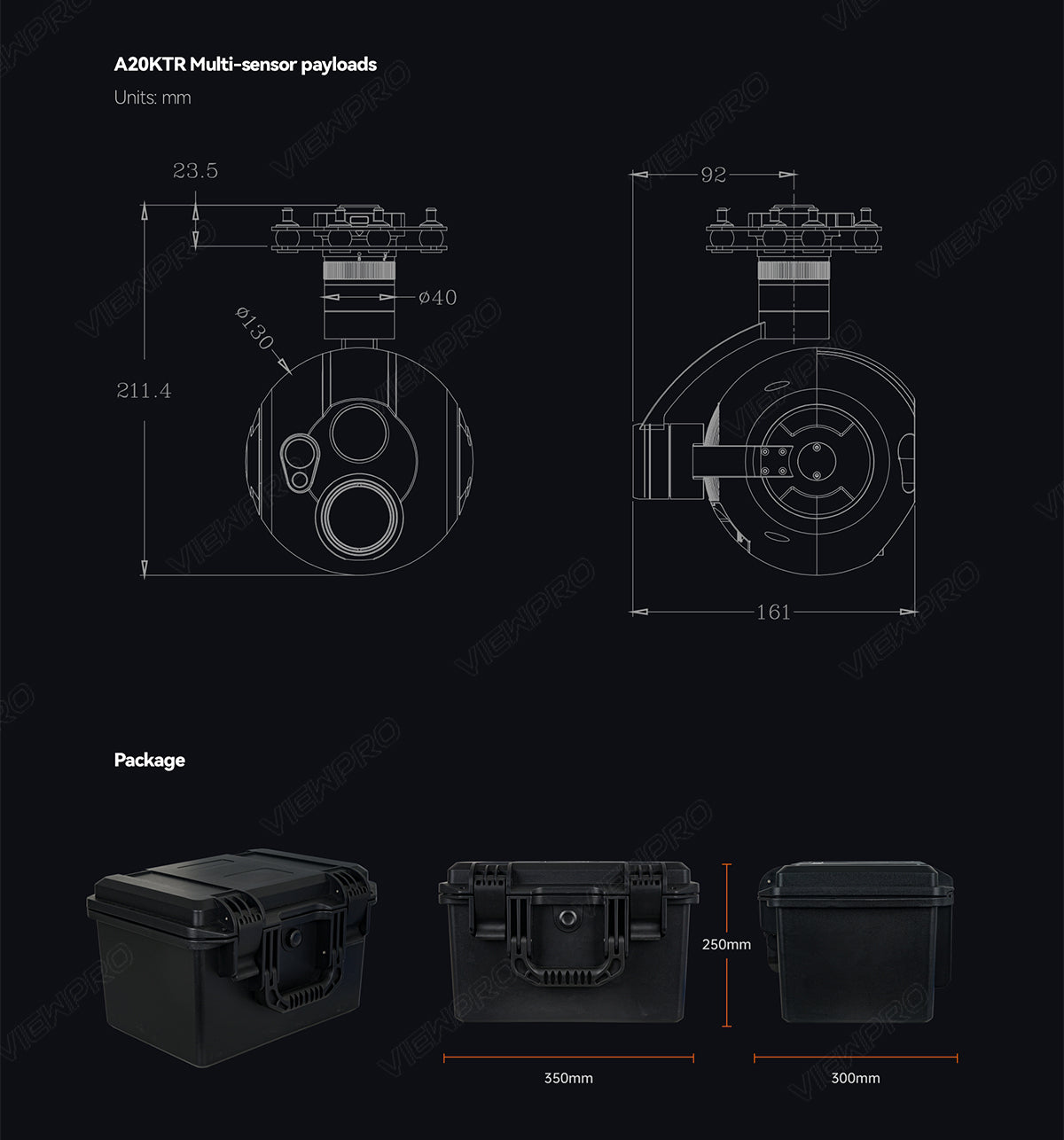 A20KTR Multi-sensor payloads

Units: mm

23.5

ø40

ø130

211.4

92

161

Package

250mm

350mm

300mm

VIEWPRO