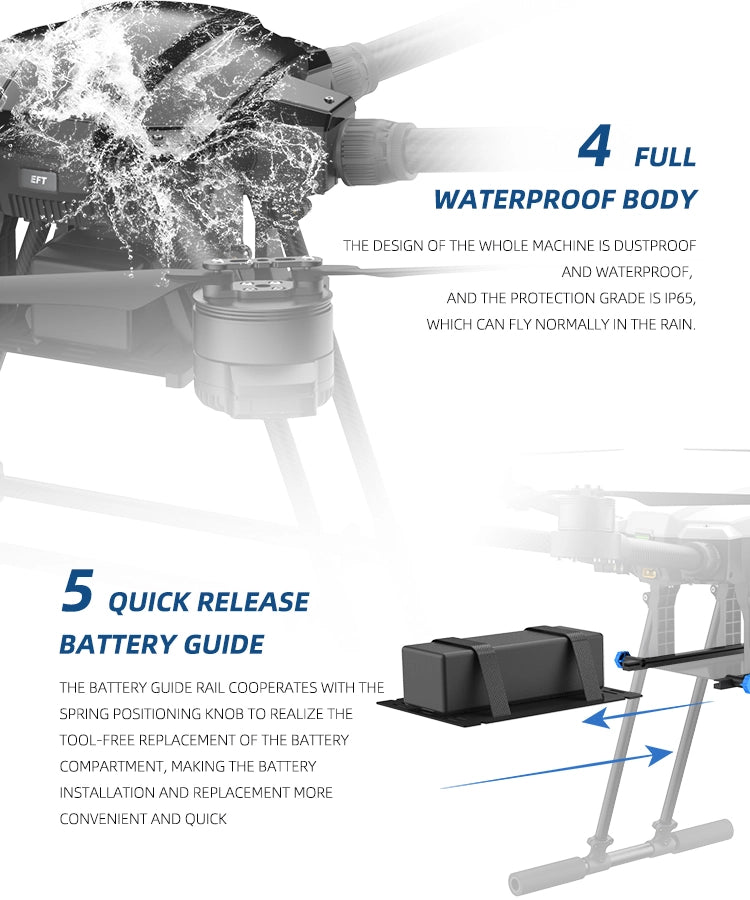 EFT

4 FULL WATERPROOF BODY

THE DESIGN OF THE WHOLE MACHINE IS DUSTPROOF AND WATERPROOF, AND THE PROTECTION GRADE IS IP65, WHICH CAN FLY NORMALLY IN THE RAIN.

5 QUICK RELEASE BATTERY GUIDE

THE BATTERY GUIDE RAIL COOPERATES WITH THE SPRING POSITIONING KNOB TO REALIZE THE TOOL-FREE REPLACEMENT OF THE BATTERY COMPARTMENT, MAKING THE BATTERY INSTALLATION AND REPLACEMENT MORE CONVENIENT AND QUICK