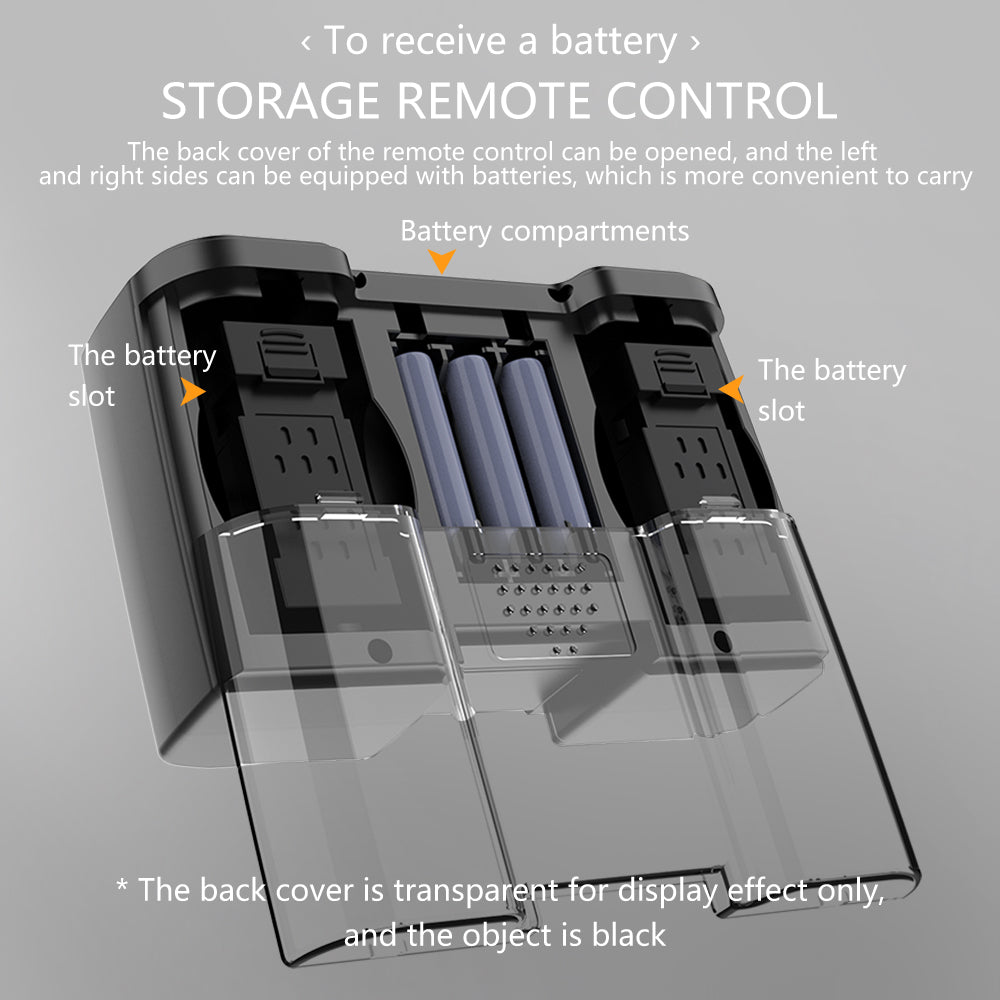 ‹ To receive a battery ›
STORAGE REMOTE CONTROL
The back cover of the remote control can be opened, and the left and right sides can be equipped with batteries, which is more convenient to carry

Battery compartments

The battery slot

The battery slot

* The back cover is transparent for display effect only, and the object is black