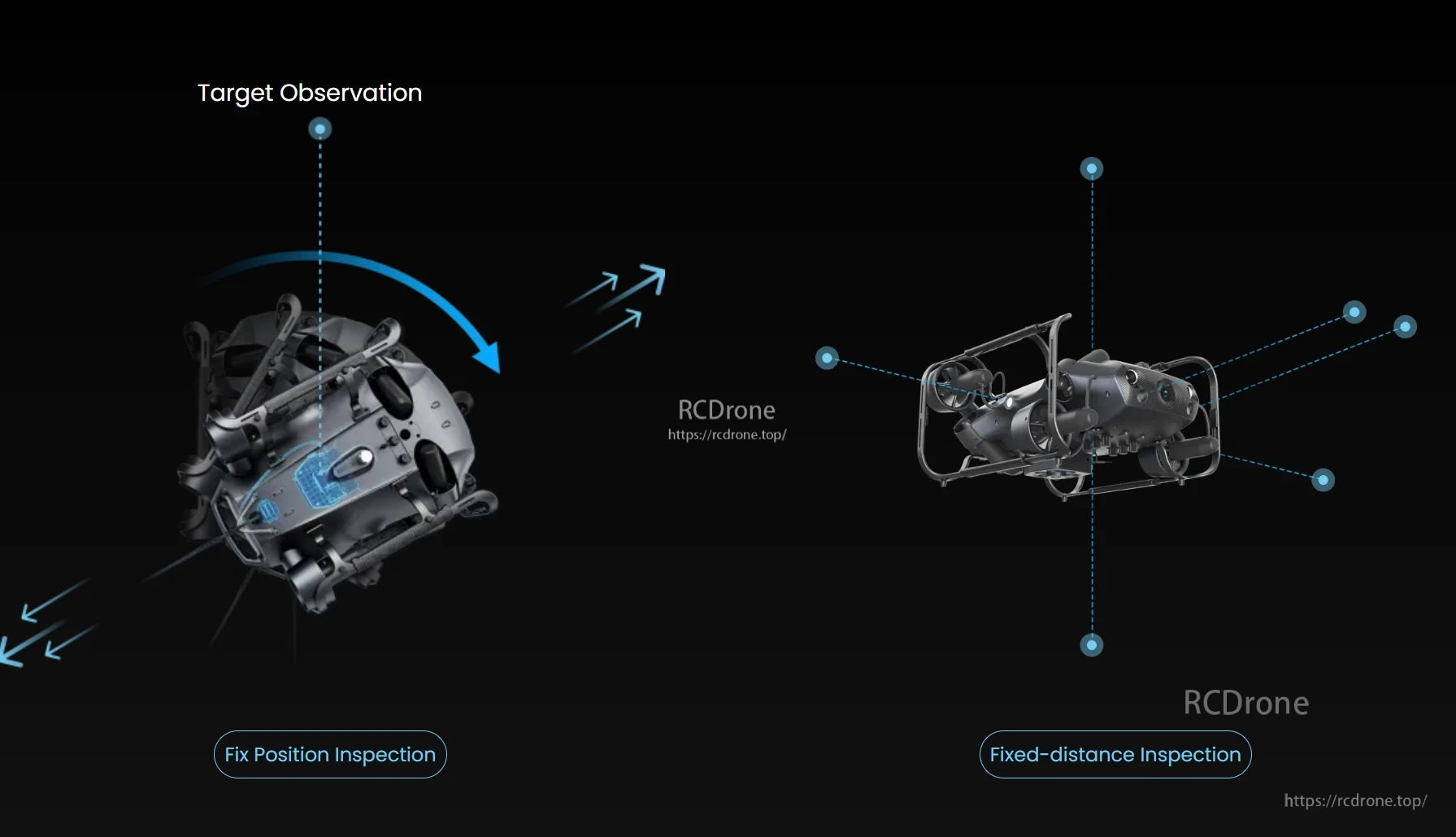 Target Observation

RCDrone
https://rcdrone.top/

RCDrone

Fix Position Inspection

Fixed-distance Inspection

https://rcdrone.top/