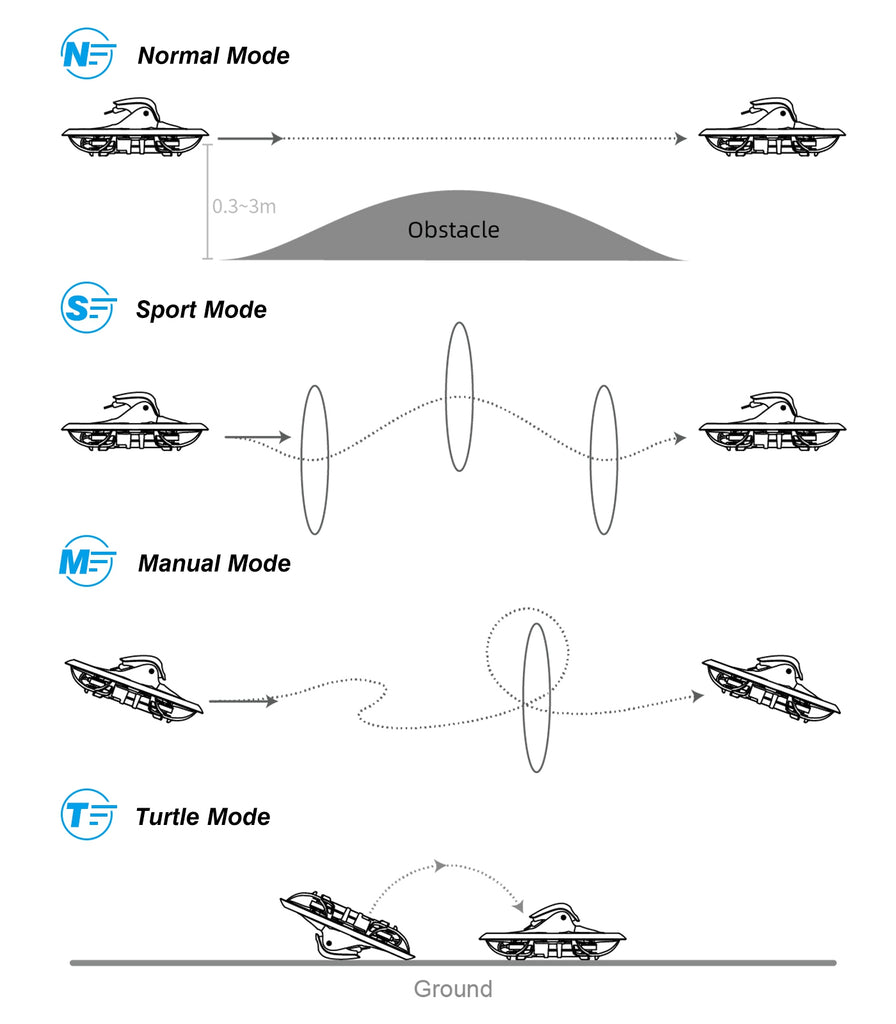 N Normal Mode

0.3~3m

Obstacle

S Sport Mode

M Manual Mode

T Turtle Mode

Ground