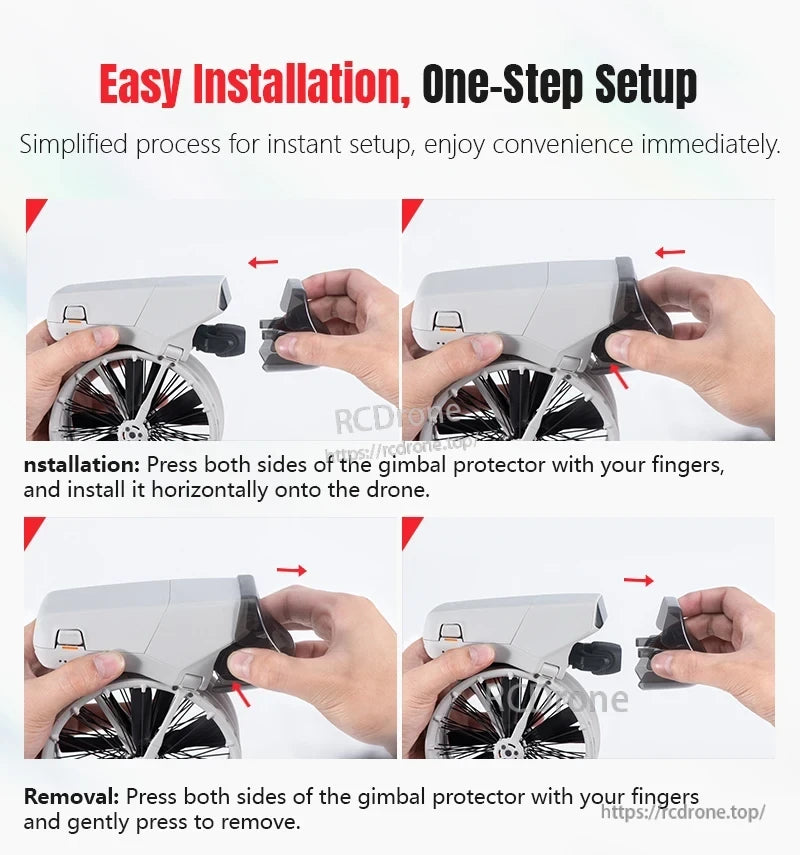 Easy Installation, One-Step Setup

Simplified process for instant setup, enjoy convenience immediately.

RCDrone
https://rcdrone.top/

nstallation: Press both sides of the gimbal protector with your fingers, and install it horizontally onto the drone.

RCDrone

Removal: Press both sides of the gimbal protector with your fingers and gently press to remove.

https://rcdrone.top/