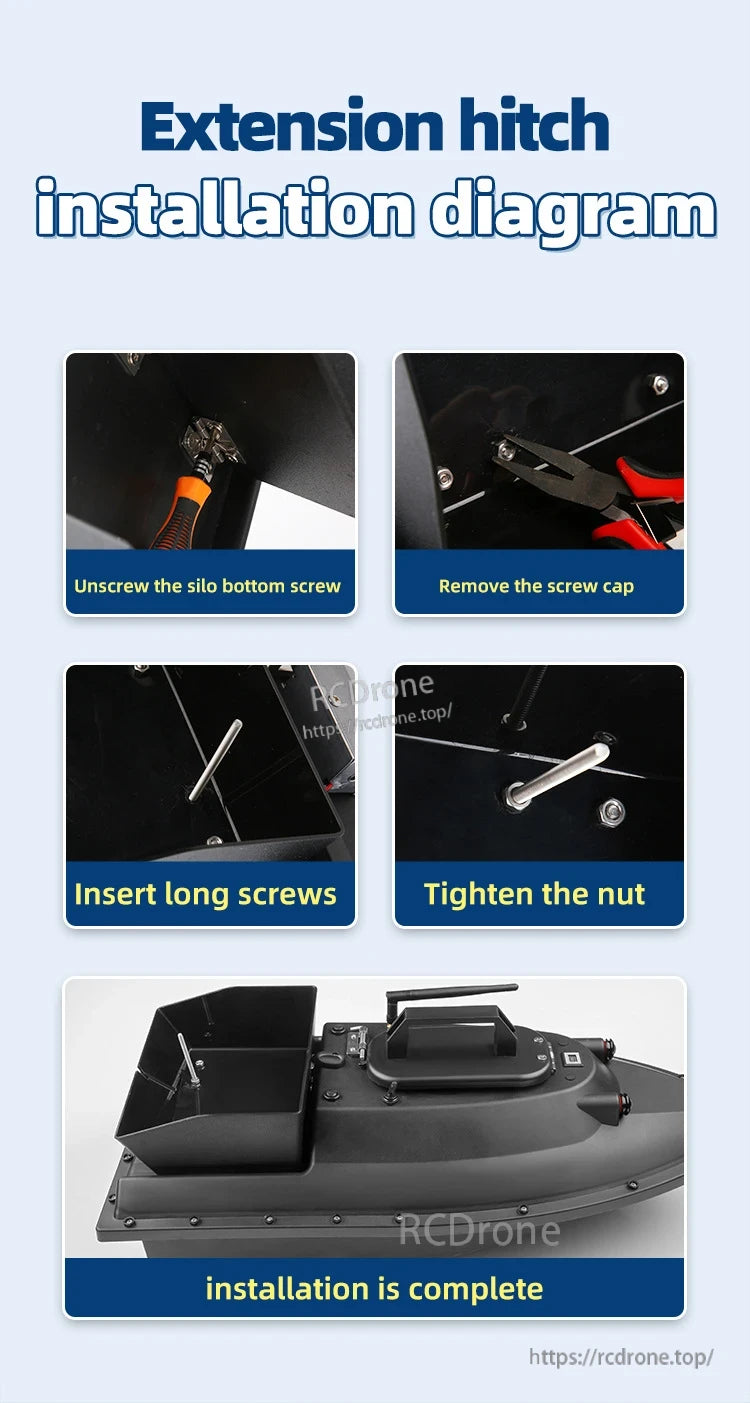 Extension hitch
installation diagram

Unscrew the silo bottom screw

Remove the screw cap

RCDrone
https://rcdrone.top/

Insert long screws

Tighten the nut

RCDrone

installation is complete

https://rcdrone.top/