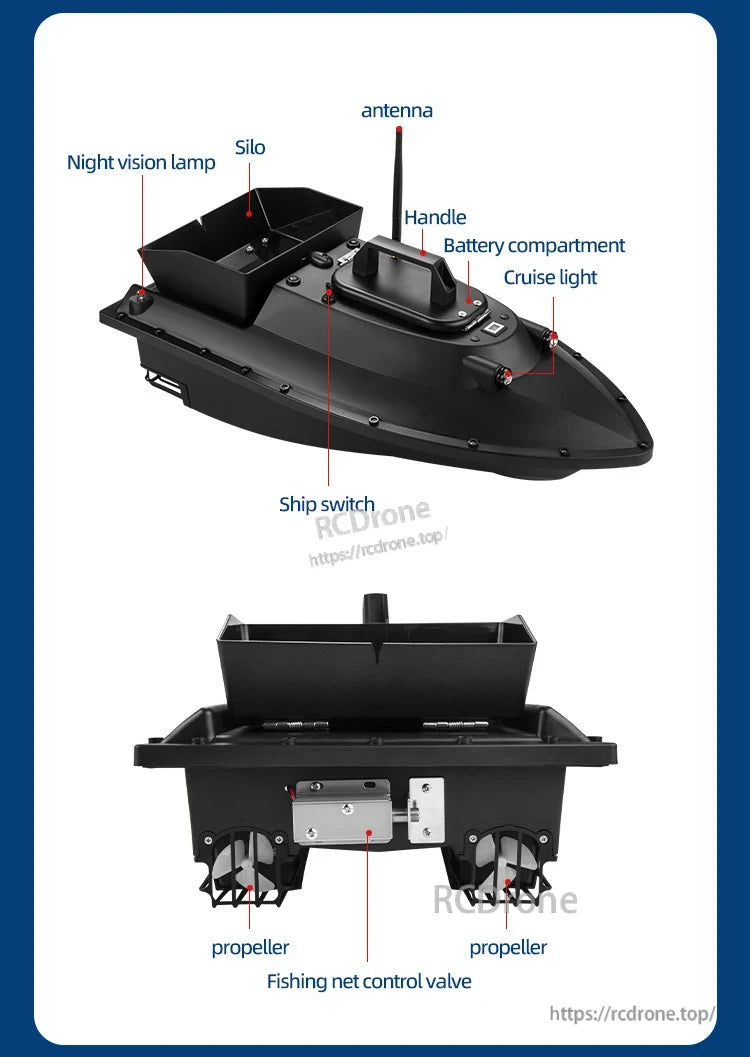 antenna

Silo

Night vision lamp

Handle

Battery compartment

Cruise light

Ship switch

RCDrone
https://rcdrone.top/

RCDrone

propeller

propeller

Fishing net control valve

https://rcdrone.top/