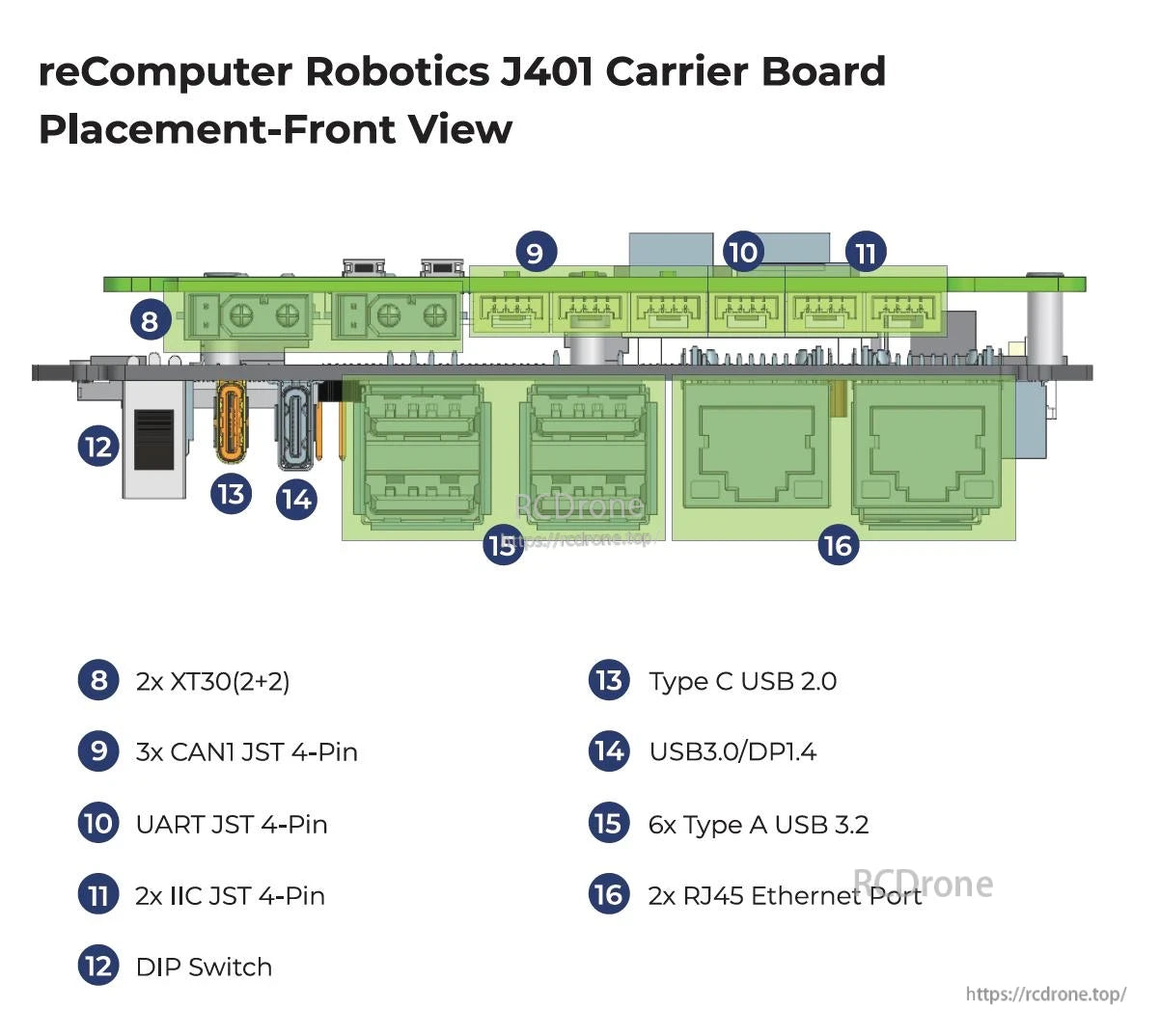 reComputer Robotics J401 Carrier Board Placement-Front View

9
10
11
8
12
13
14
RCDrone
https://rcdrone.top/
15
16

8 2x XT30(2+2)

9 3x CAN1 JST 4-Pin

10 UART JST 4-Pin

11 2x IIC JST 4-Pin

12 DIP Switch

13 Type C USB 2.0

14 USB3.0/DP1.4

15 6x Type A USB 3.2

16 2x RJ45 Ethernet Port

RCDrone

https://rcdrone.top/