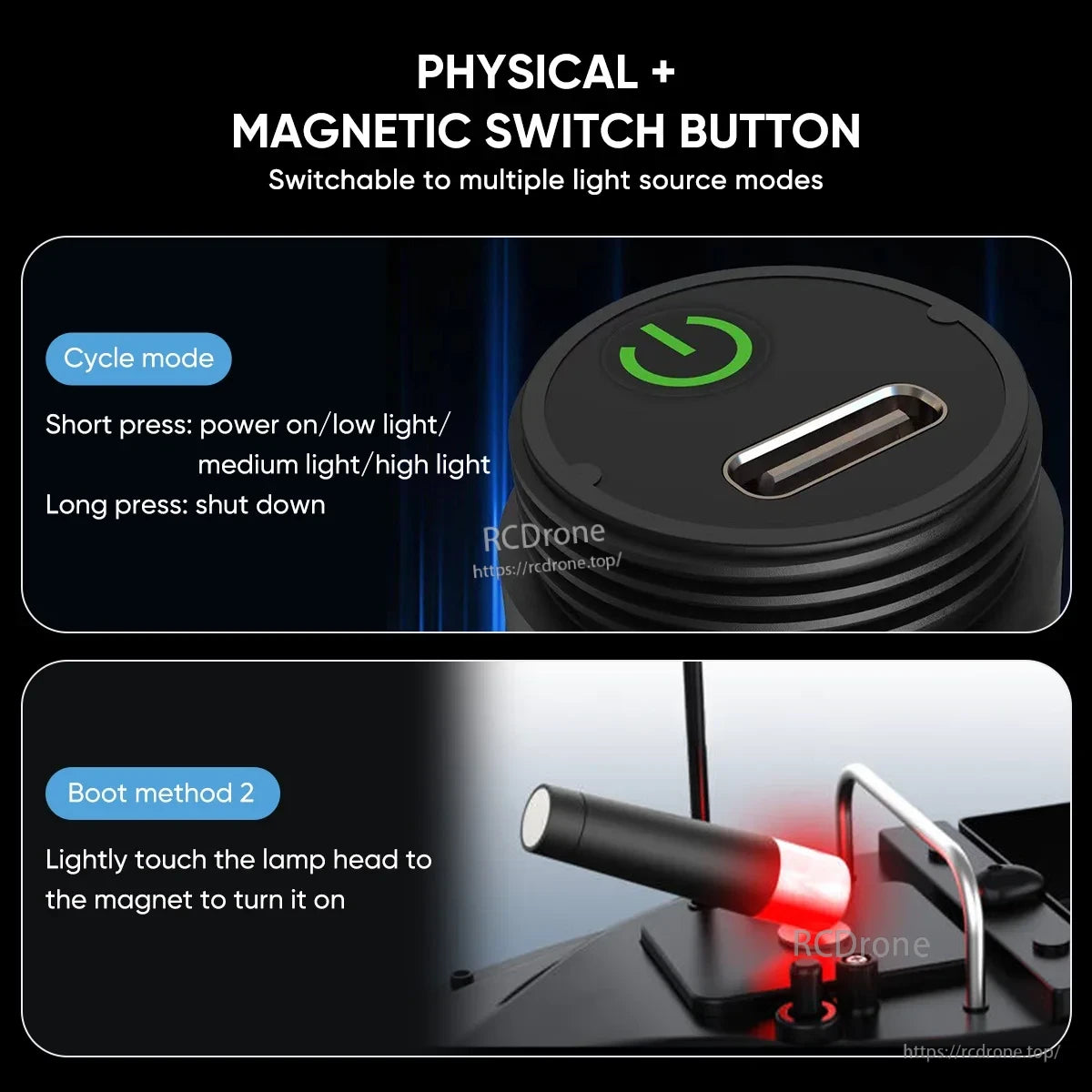 PHYSICAL +
MAGNETIC SWITCH BUTTON
Switchable to multiple light source modes

Cycle mode

Short press: power on/low light/ medium light/high light
Long press: shut down

RCDrone
https://rcdrone.top/

Boot method 2

Lightly touch the lamp head to the magnet to turn it on

RCDrone
https://rcdrone.top/