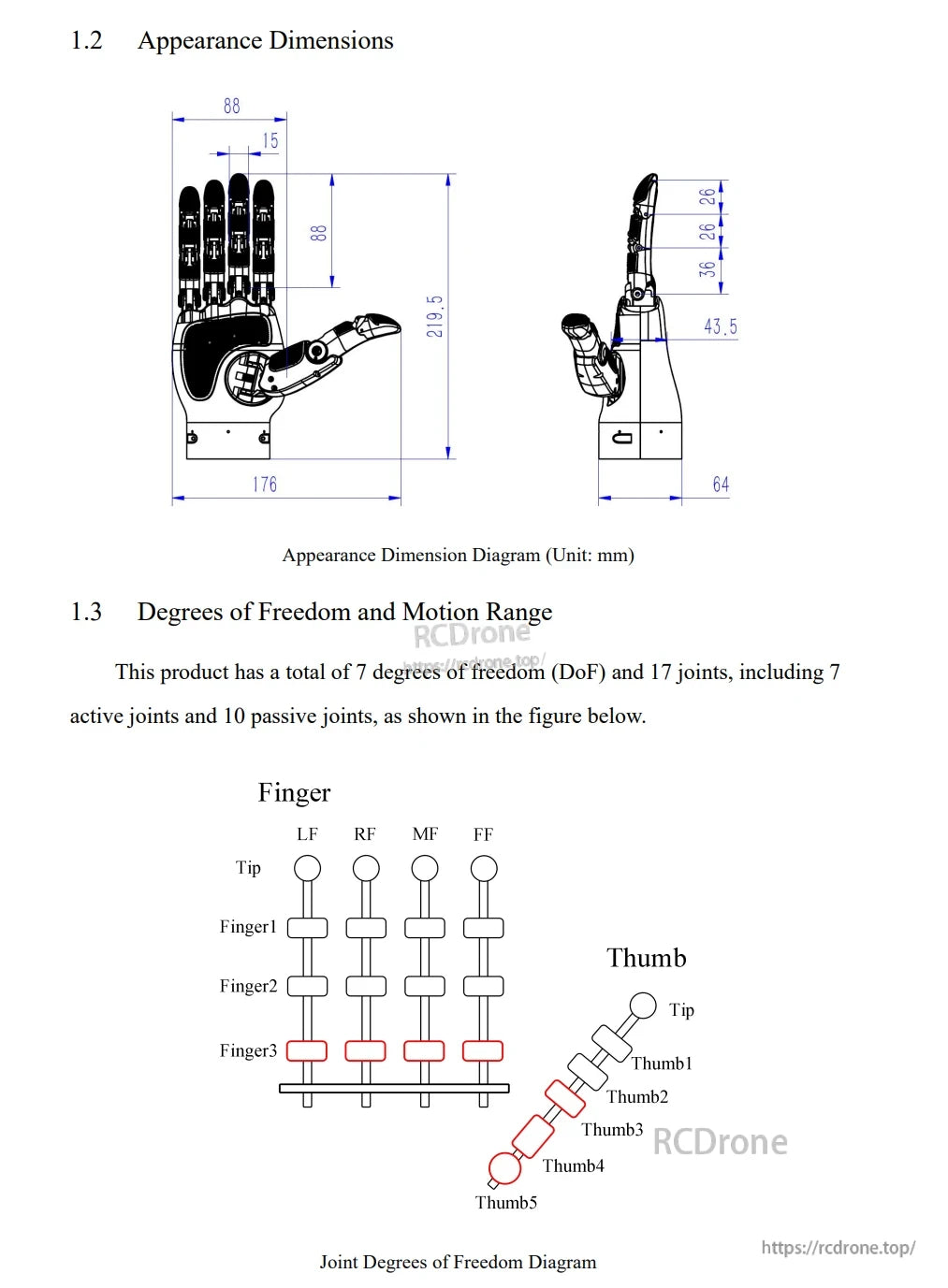 1.2 Appearance Dimensions

88

15

88

219.5

176

26

26

36

43.5

64

Appearance Dimension Diagram (Unit: mm)

1.3 Degrees of Freedom and Motion Range

RCDrone
https://rcdrone.top/

This product has a total of 7 degrees of freedom (DoF) and 17 joints, including 7 active joints and 10 passive joints, as shown in the figure below.

Finger

LF RF MF FF

Tip

Finger1

Finger2

Finger3

Thumb

Tip

Thumb1

Thumb2

Thumb3

Thumb4

Thumb5

RCDrone

Joint Degrees of Freedom Diagram

https://rcdrone.top/