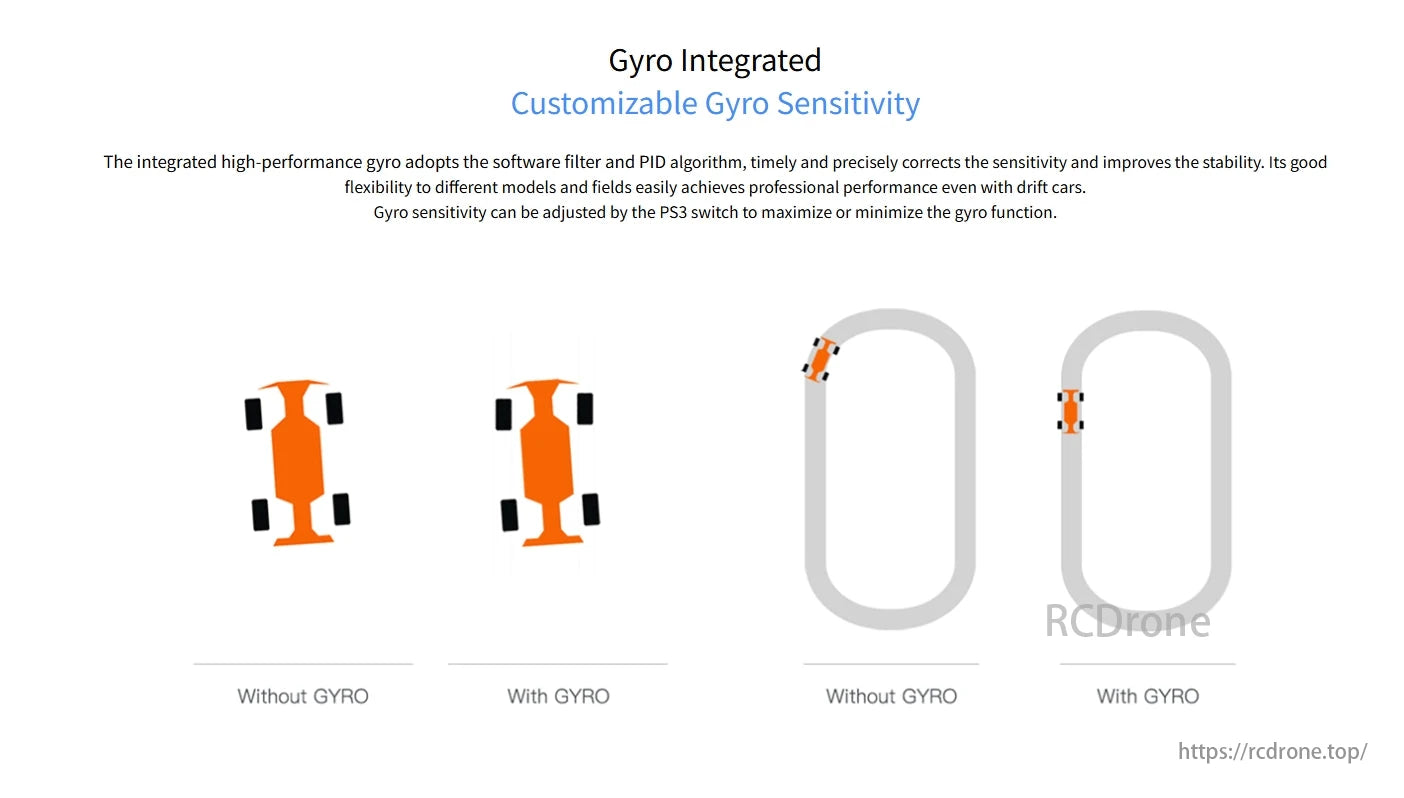 Gyro Integrated
Customizable Gyro Sensitivity

The integrated high-performance gyro adopts the software filter and PID algorithm, timely and precisely corrects the sensitivity and improves the stability. Its good flexibility to different models and fields easily achieves professional performance even with drift cars.
Gyro sensitivity can be adjusted by the PS3 switch to maximize or minimize the gyro function.

RCDrone

Without GYRO

With GYRO

Without GYRO

With GYRO

https://rcdrone.top/