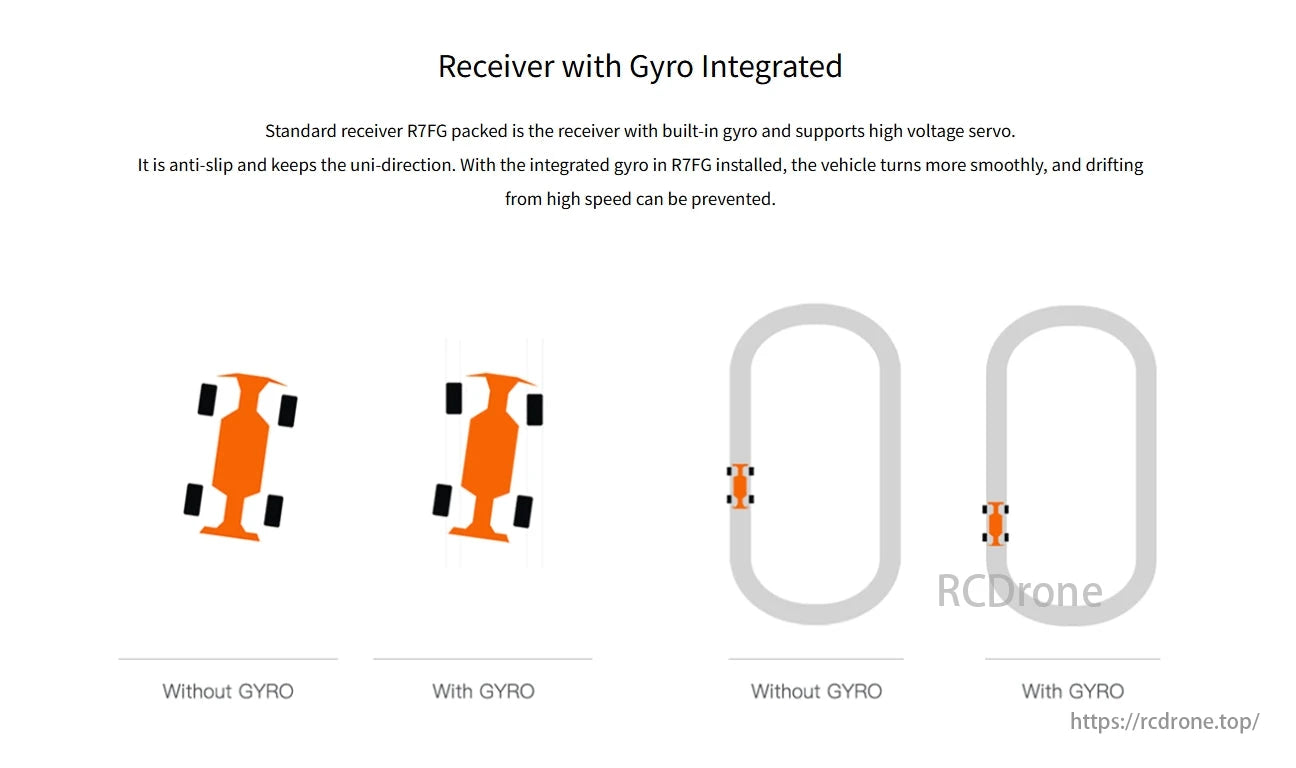 Receiver with Gyro Integrated

Standard receiver R7FG packed is the receiver with built-in gyro and supports high voltage servo.
It is anti-slip and keeps the uni-direction. With the integrated gyro in R7FG installed, the vehicle turns more smoothly, and drifting from high speed can be prevented.

RCDrone

Without GYRO

With GYRO

Without GYRO

With GYRO

https://rcdrone.top/