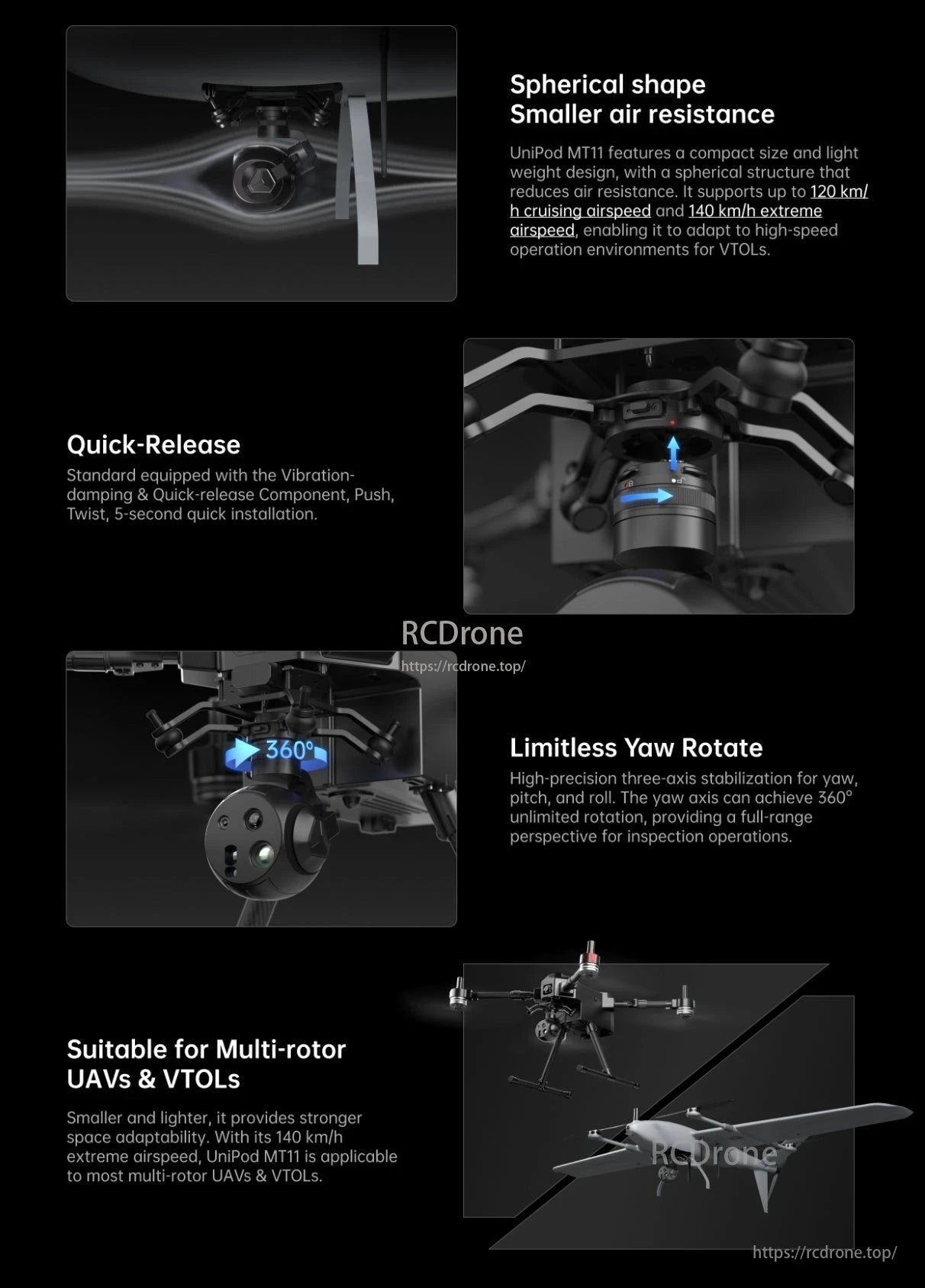 Spherical shape
Smaller air resistance

UniPod MT11 features a compact size and light weight design, with a spherical structure that reduces air resistance. It supports up to 120 km/h cruising airspeed and 140 km/h extreme airspeed, enabling it to adapt to high-speed operation environments for VTOLs.

Quick-Release

Standard equipped with the Vibration-damping & Quick-release Component, Push, Twist, 5-second quick installation.

RCDrone
https://rcdrone.top/

360°

Limitless Yaw Rotate

High-precision three-axis stabilization for yaw, pitch, and roll. The yaw axis can achieve 360° unlimited rotation, providing a full-range perspective for inspection operations.

Suitable for Multi-rotor UAVs & VTOLs

Smaller and lighter, it provides stronger space adaptability. With its 140 km/h extreme airspeed, UniPod MT11 is applicable to most multi-rotor UAVs & VTOLs.

RCDrone
https://rcdrone.top/