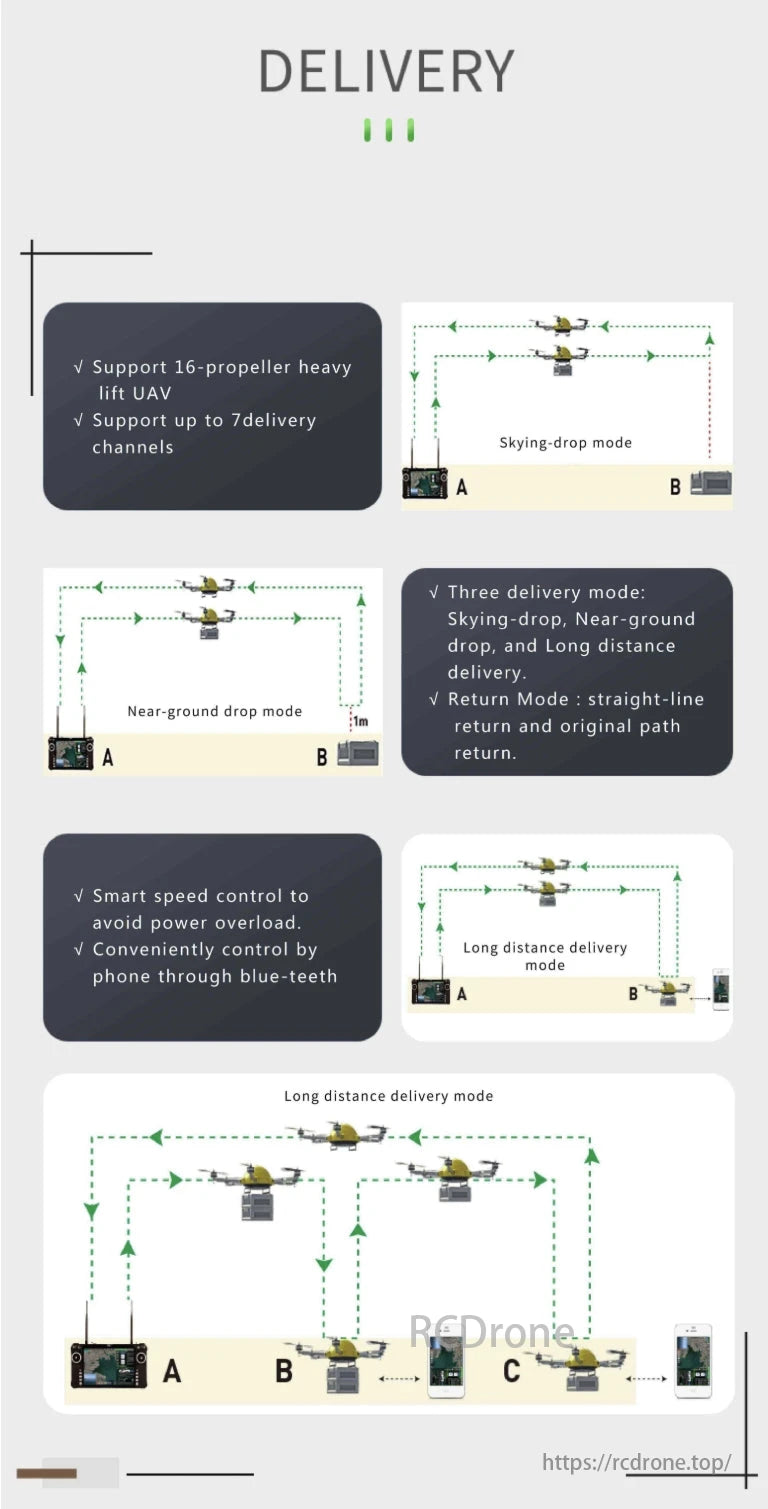 DELIVERY

√ Support 16-propeller heavy lift UAV
√ Support up to 7delivery channels

Skying-drop mode

A

B

Near-ground drop mode

1m

A

B

√ Three delivery mode: Skying-drop, Near-ground drop, and Long distance delivery.
√ Return Mode : straight-line return and original path return.

√ Smart speed control to avoid power overload.
√ Conveniently control by phone through blue-teeth

Long distance delivery mode

A

B

Long distance delivery mode

A

B

C

RCDrone

https://rcdrone.top/