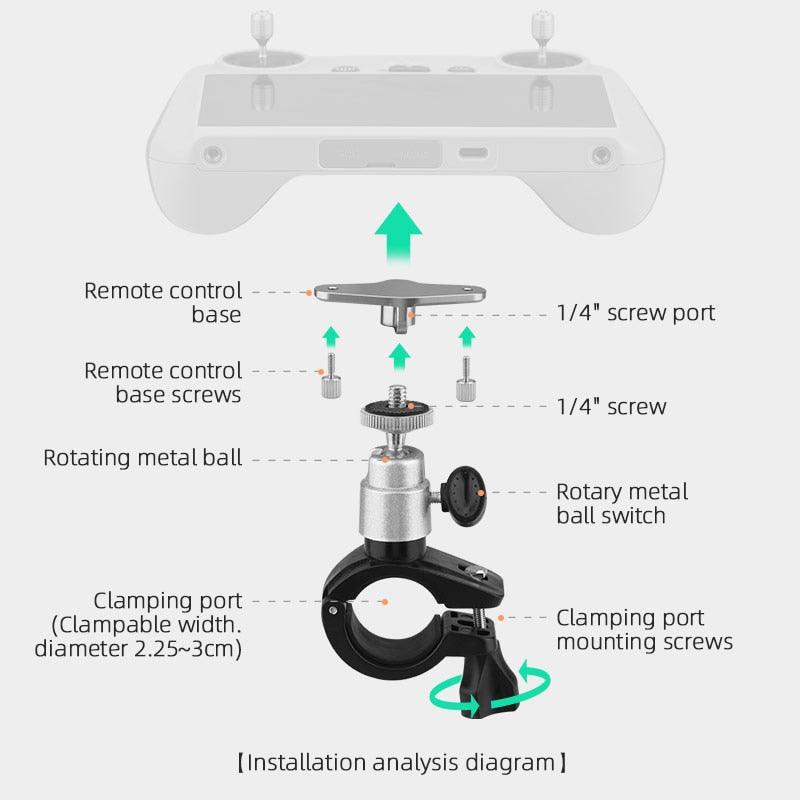 Remote control base

1/4" screw port

Remote control base screws

1/4" screw

Rotating metal ball

Rotary metal ball switch

Clamping port (Clampable width. diameter 2.25~3cm)

Clamping port mounting screws

【Installation analysis diagram】